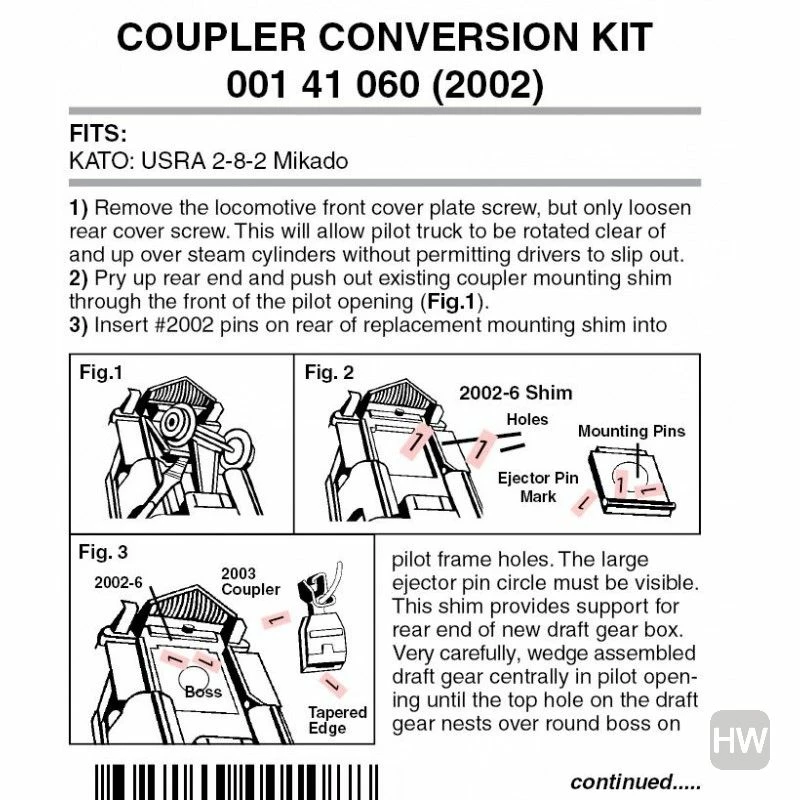 COUPLER CONVERSION KIT
001 41 060 (2002)

FITS:
KATO: USRA 2-8-2 Mikado

1) Remove the locomotive front cover plate screw, but only loosen rear cover screw. This will allow pilot truck to be rotated clear of and up over steam cylinders without permitting drivers to slip out.
2) Pry up rear end and push out existing coupler mounting shim through the front of the pilot opening (Fig.1).
3) Insert #2002 pins on rear of replacement mounting shim into

Fig.1

Fig. 2
2002-6 Shim
Holes
Mounting Pins
Ejector Pin Mark

Fig. 3
2002-6
2003 Coupler
Boss
Tapered Edge

pilot frame holes. The large ejector pin circle must be visible. This shim provides support for rear end of new draft gear box. Very carefully, wedge assembled draft gear centrally in pilot opening until the top hole on the draft gear nests over round boss on

HW

continued.....